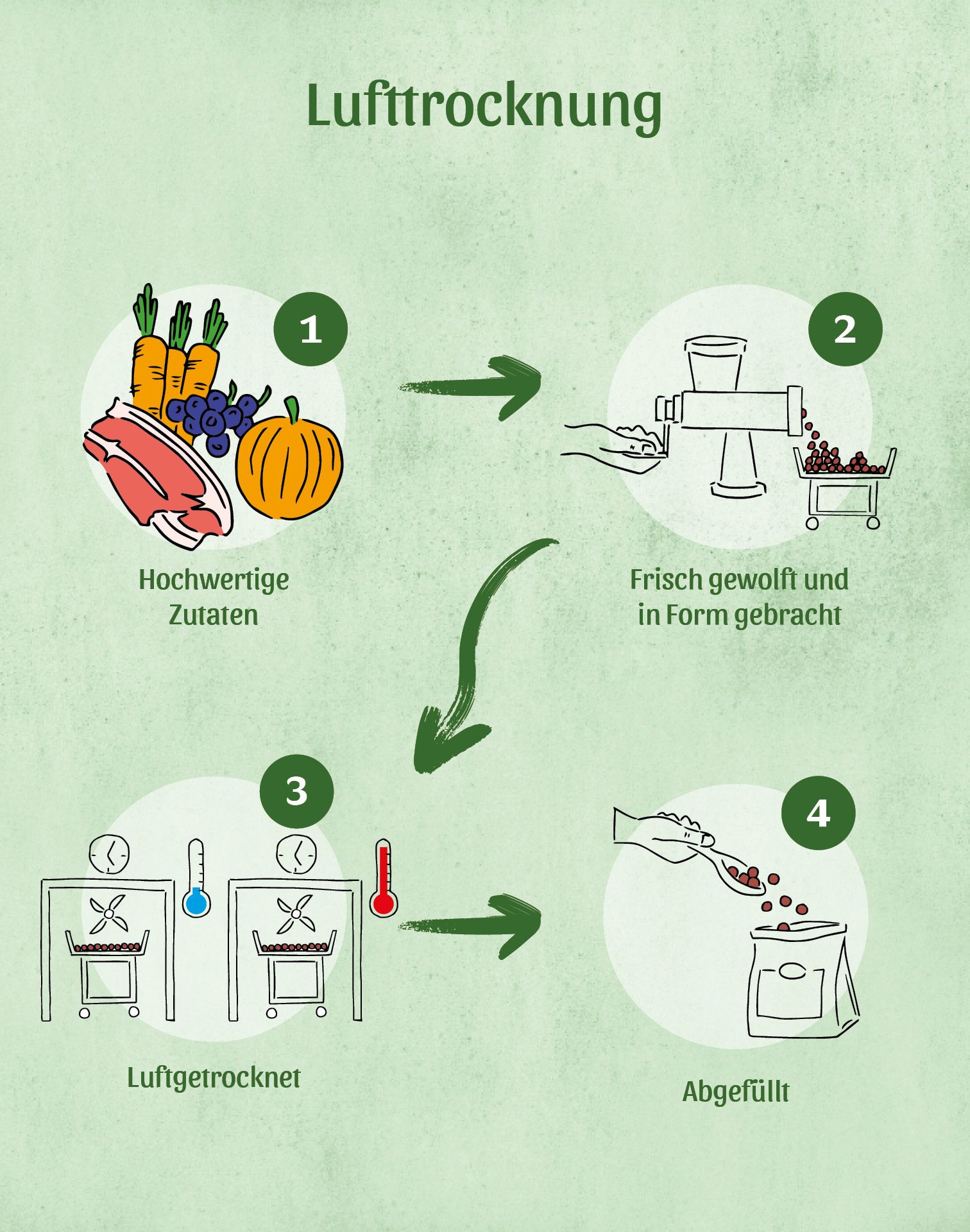 Lufttrocknung

1

Hochwertige Zutaten

2

Frisch gewolft und in Form gebracht

3

Luftgetrocknet

4

Abgefüllt